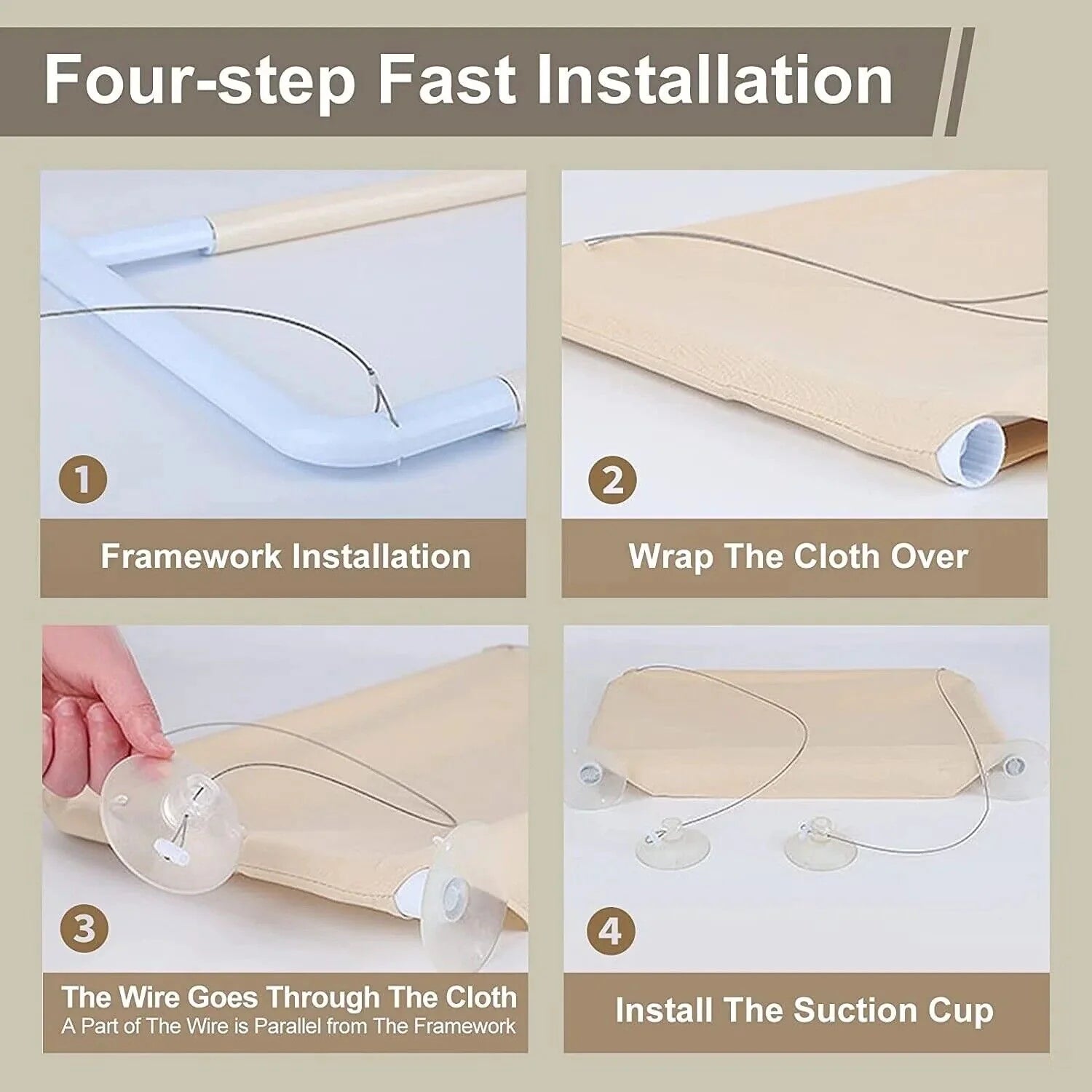 Four-step Fast Installation

1

Framework Installation

2

Wrap The Cloth Over

3

The Wire Goes Through The Cloth
A Part of The Wire is Parallel from The Framework

4

Install The Suction Cup