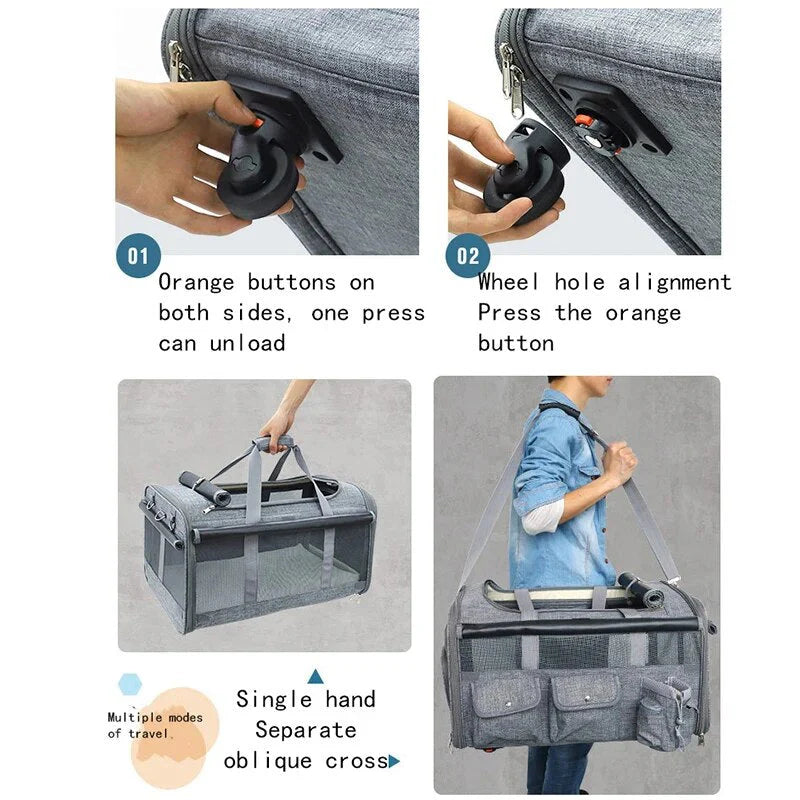 01

Orange buttons on both sides, one press can unload

02

Wheel hole alignment Press the orange button

Multiple modes of travel.

Single hand
Separate
oblique cross